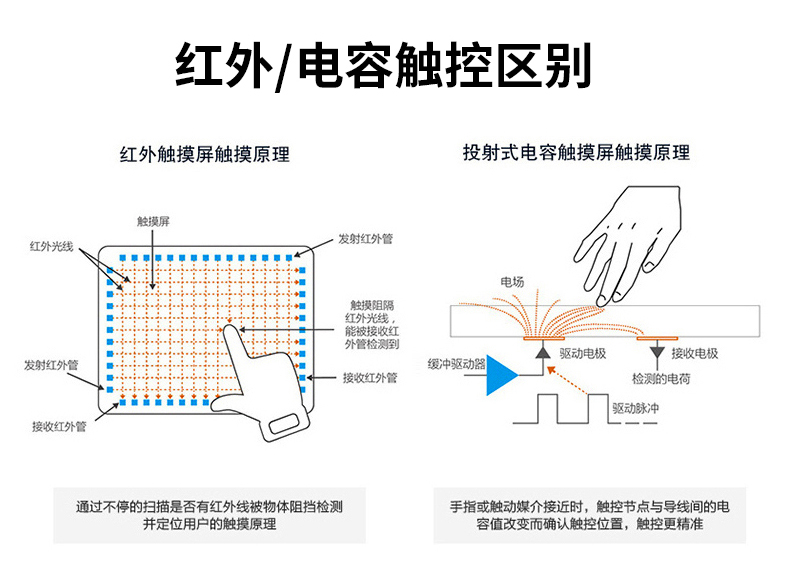 红外/电容触控区别

红外触摸屏触摸原理

触摸屏

红外光线

发射红外管

触摸阻隔红外光线，能被接收红外管检测到

发射红外管

接收红外管

接收红外管

通过不停的扫描是否有红外线被物体阻挡检测并定位用户的触摸原理

投射式电容触摸屏触摸原理

电场

缓冲驱动器

驱动电极

接收电极

检测的电荷

驱动脉冲

手指或触动媒介接近时，触控节点与导线间的电容值改变而确认触控位置，触控更精准