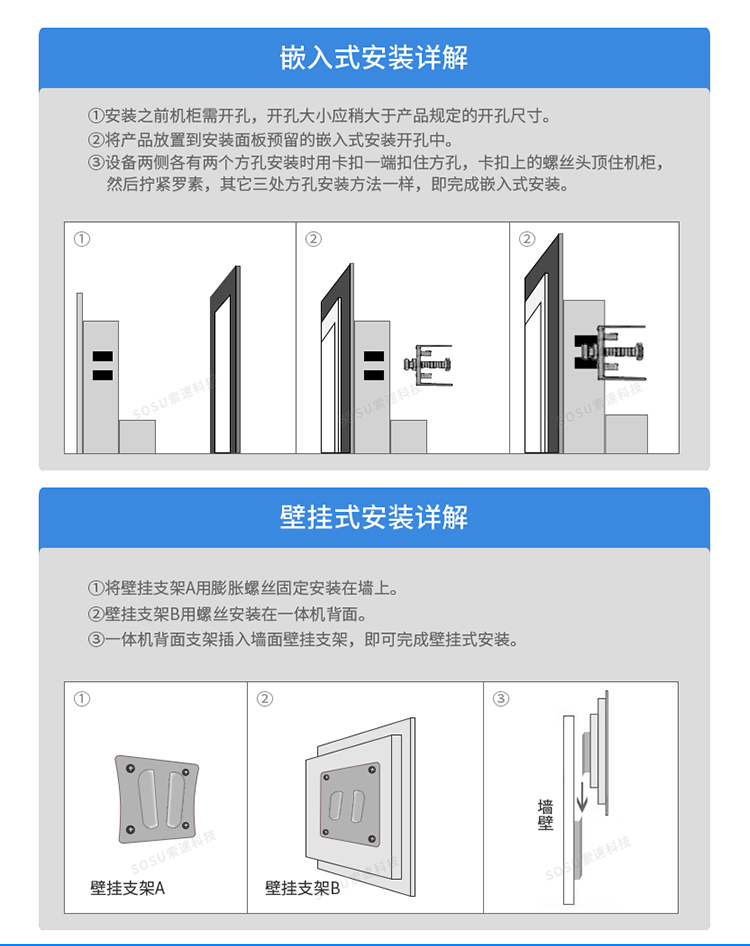 嵌入式安装详解

①安装之前机柜需开孔，开孔大小应稍大于产品规定的开孔尺寸。
②将产品放置到安装面板预留的嵌入式安装开孔中。
③设备两侧各有两个方孔安装时用卡扣一端扣住方孔，卡扣上的螺丝头顶住机柜，然后拧紧罗素，其它三处方孔安装方法一样，即完成嵌入式安装。

①

SOSU索速科技

②

SOSU索速科技

②

SOSU索速科技

壁挂式安装详解

①将壁挂支架A用膨胀螺丝固定安装在墙上。
②壁挂支架B用螺丝安装在一体机背面。
③一体机背面支架插入墙面壁挂支架，即可完成壁挂式安装。

①

SOSU索速科技

壁挂支架A

②

SOSU索速科技

壁挂支架B

③

墙壁

SOSU索速科技